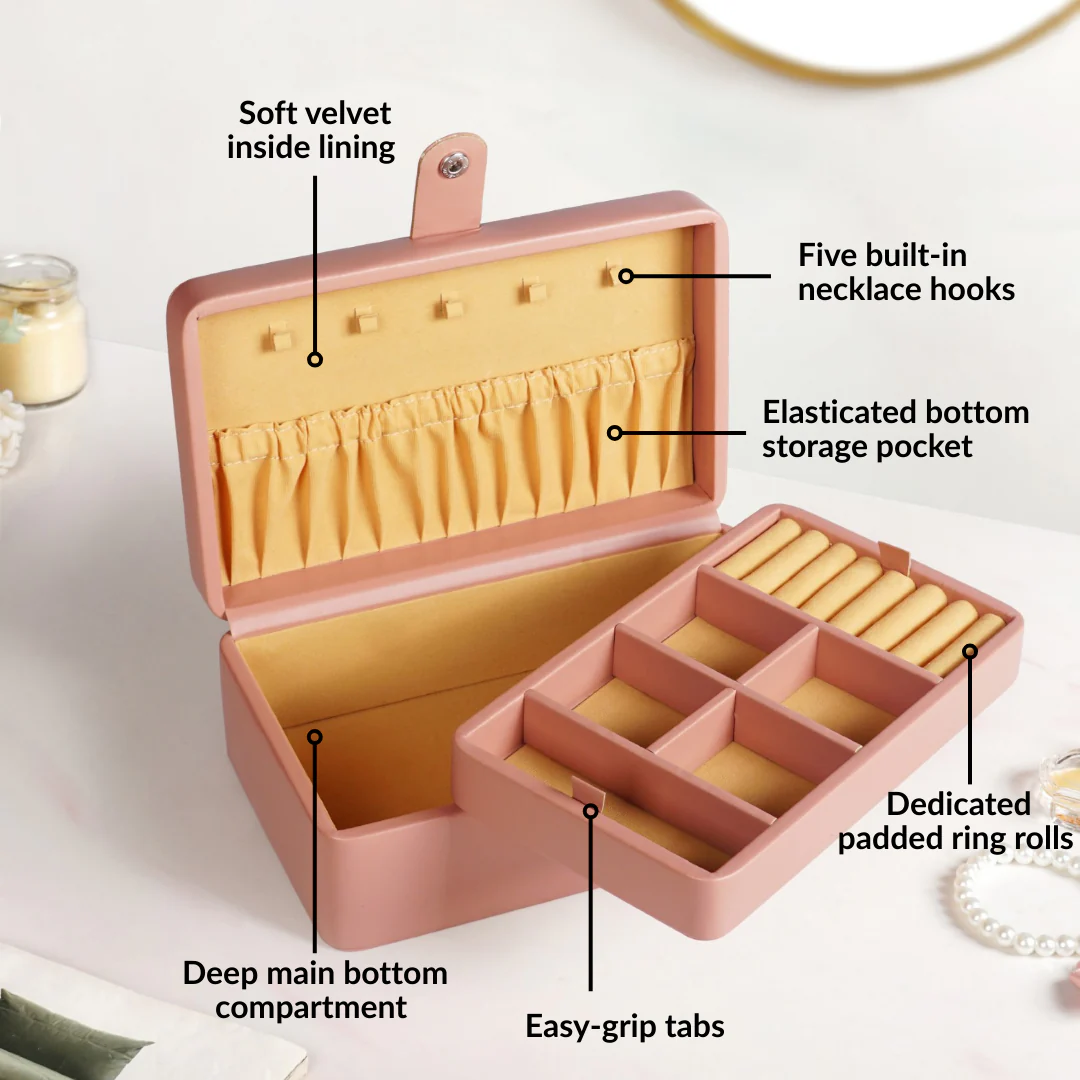 Soft velvet inside lining

Five built-in necklace hooks

Elasticated bottom storage pocket

Dedicated padded ring rolls

Deep main bottom compartment

Easy-grip tabs